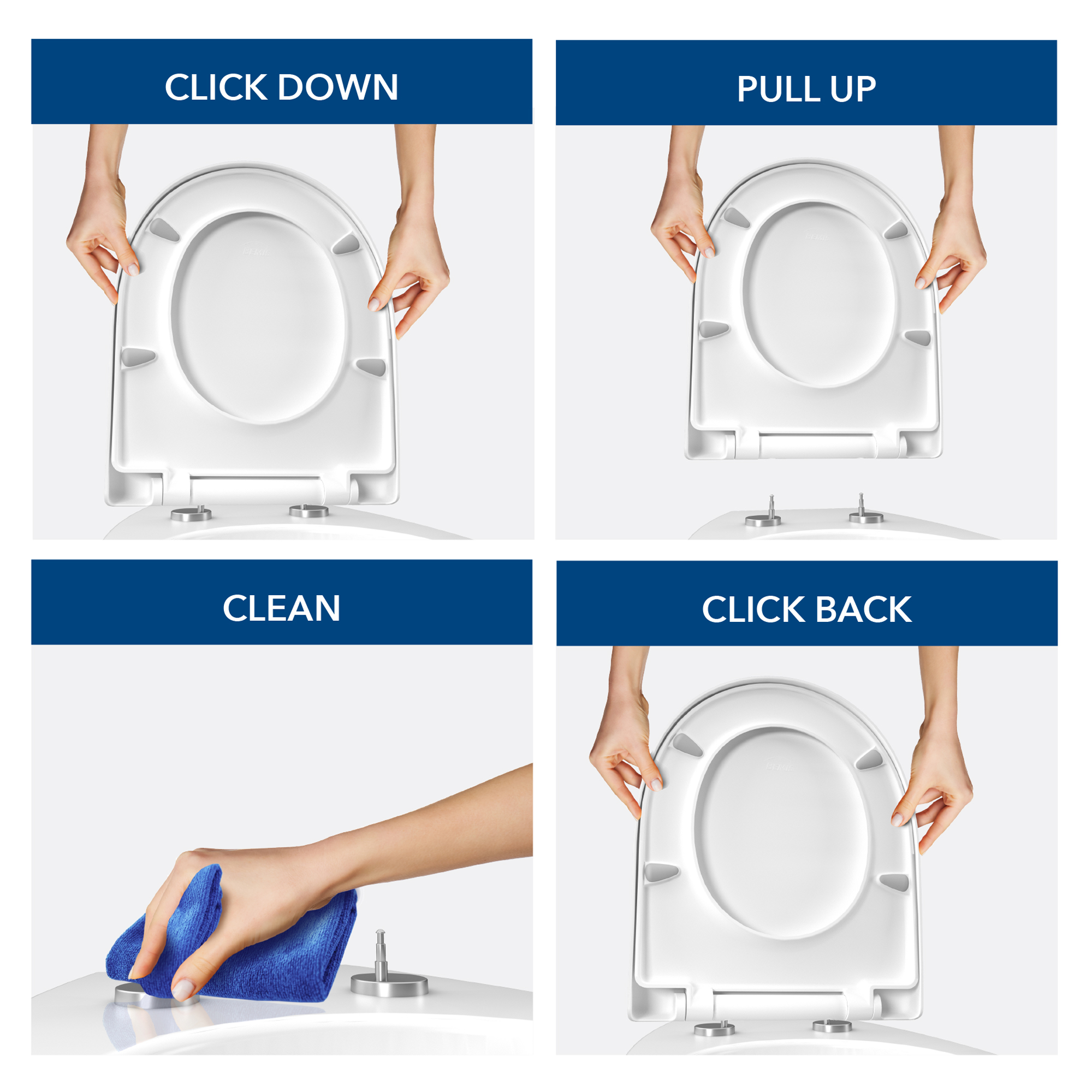 CLICK DOWN

PULL UP

CLEAN

CLICK BACK